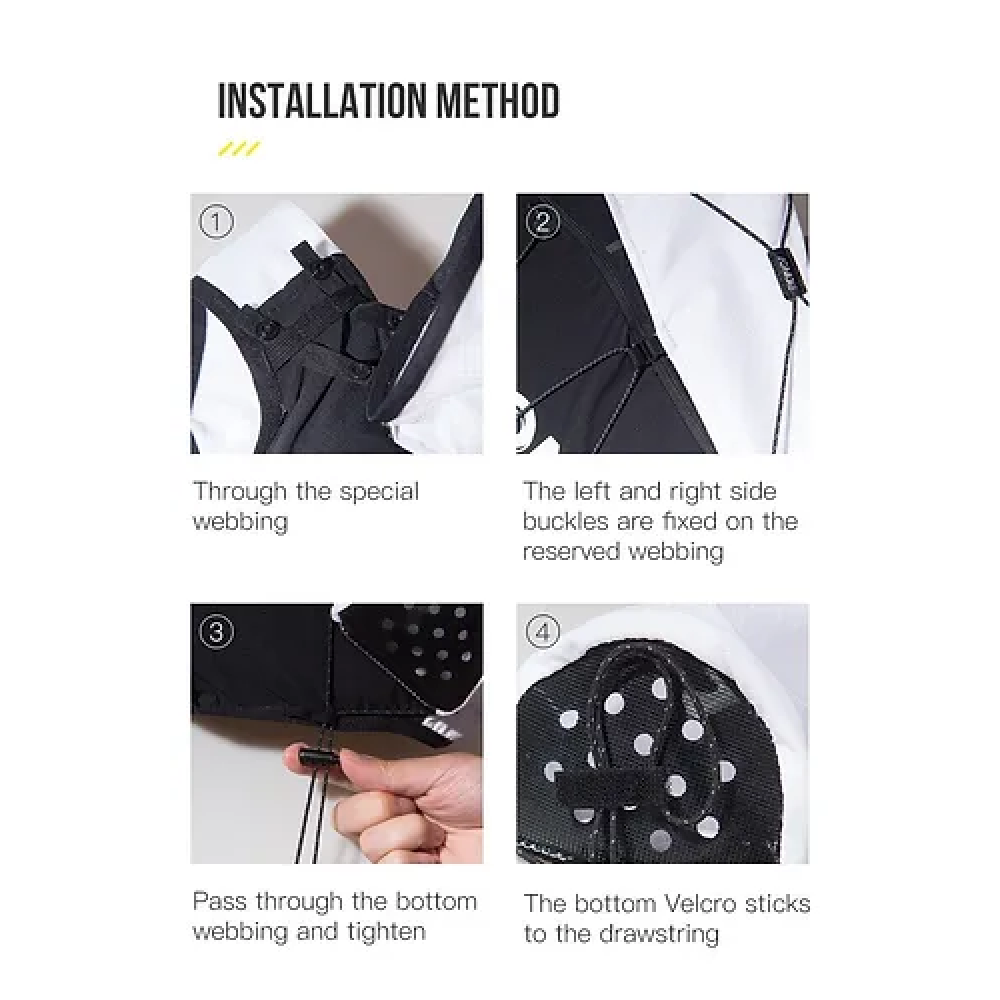 INSTALLATION METHOD

①

Through the special webbing

②

The left and right side buckles are fixed on the reserved webbing

③

Pass through the bottom webbing and tighten

④

The bottom Velcro sticks to the drawstring