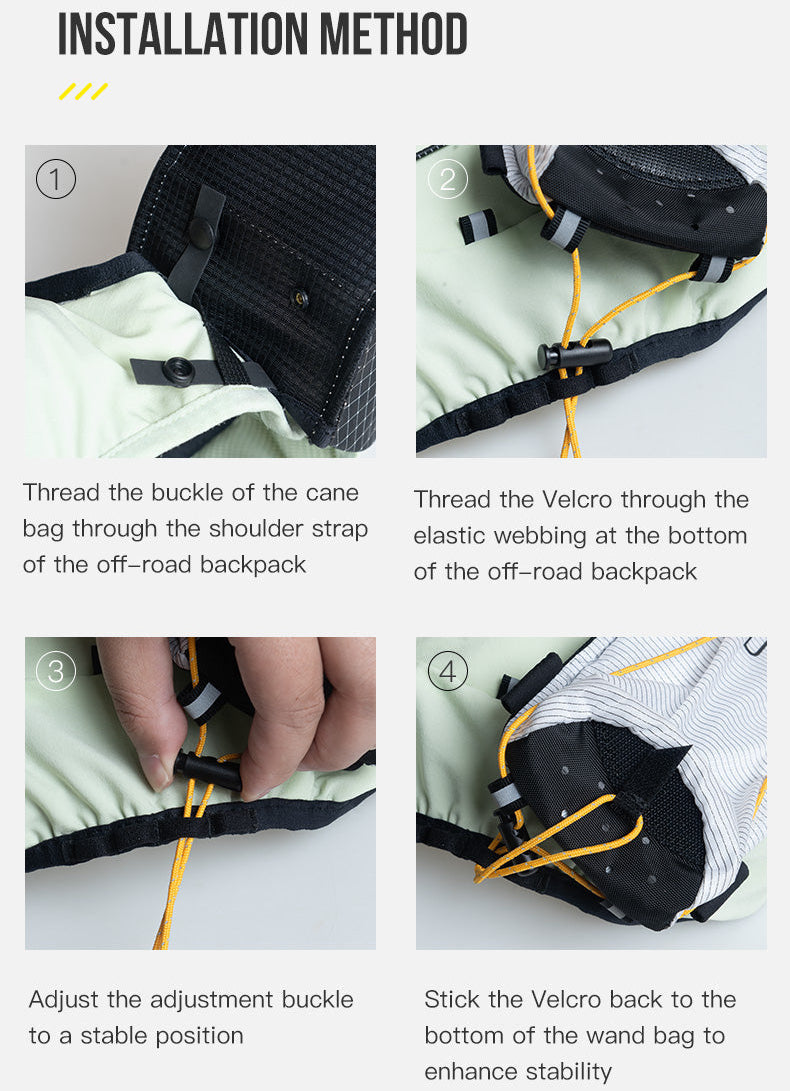 INSTALLATION METHOD

1

Thread the buckle of the cane bag through the shoulder strap of the off-road backpack

2

Thread the Velcro through the elastic webbing at the bottom of the off-road backpack

3

Adjust the adjustment buckle to a stable position

4

Stick the Velcro back to the bottom of the wand bag to enhance stability